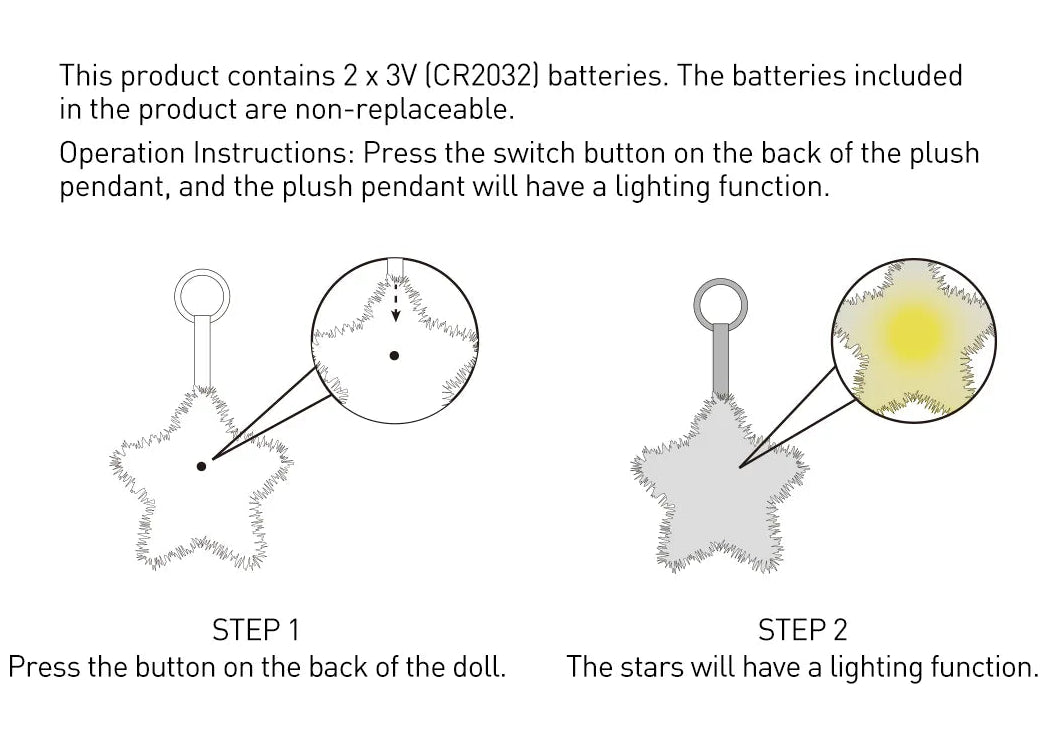 This product contains 2 x 3V (CR2032) batteries. The batteries included in the product are non-replaceable.

Operation Instructions: Press the switch button on the back of the plush pendant, and the plush pendant will have a lighting function.

STEP 1
Press the button on the back of the doll.

STEP 2
The stars will have a lighting function.